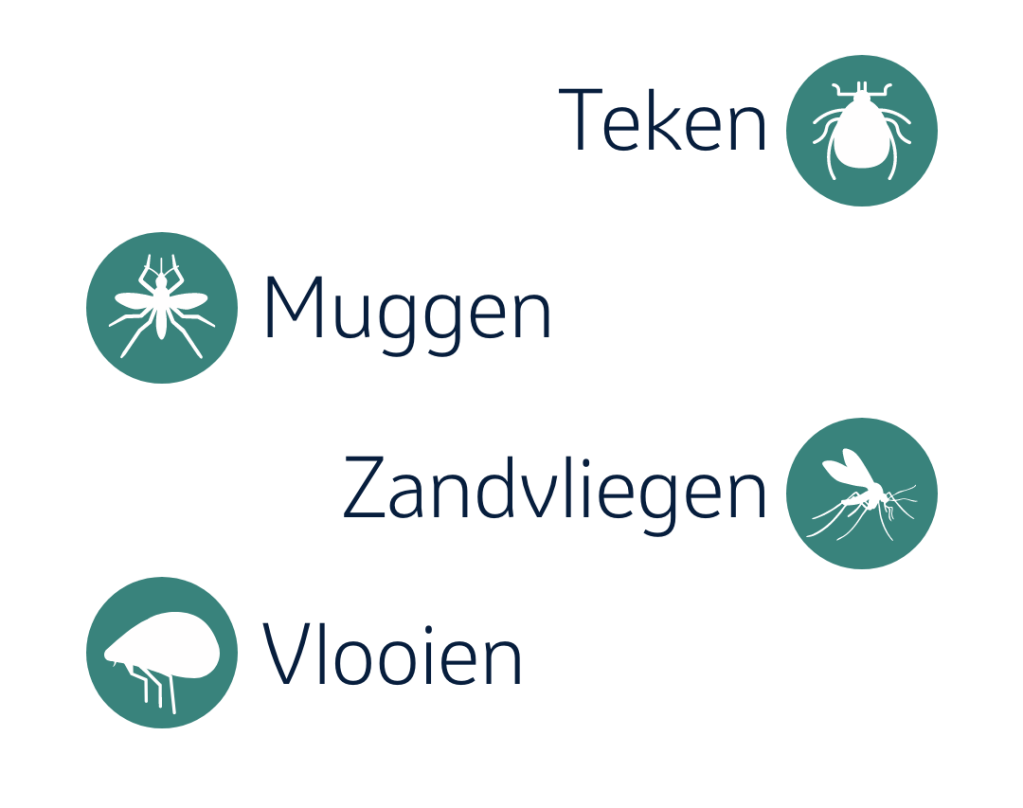 Teken

Muggen

Zandvliegen

Vlooien